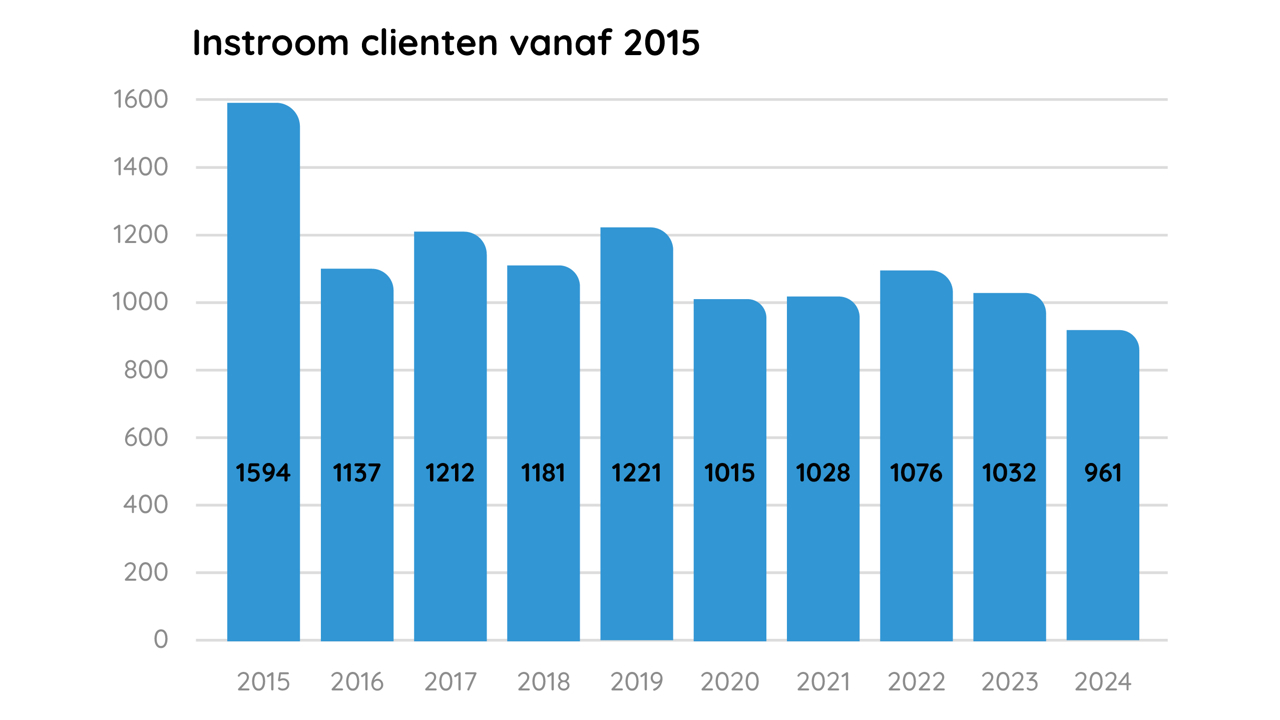 Instroom clienten vanaf 2015

1600
1400
1200
1000
800
600
400
200
0

1594
1137
1212
1181
1221
1015
1028
1076
1032
961

2015
2016
2017
2018
2019
2020
2021
2022
2023
2024