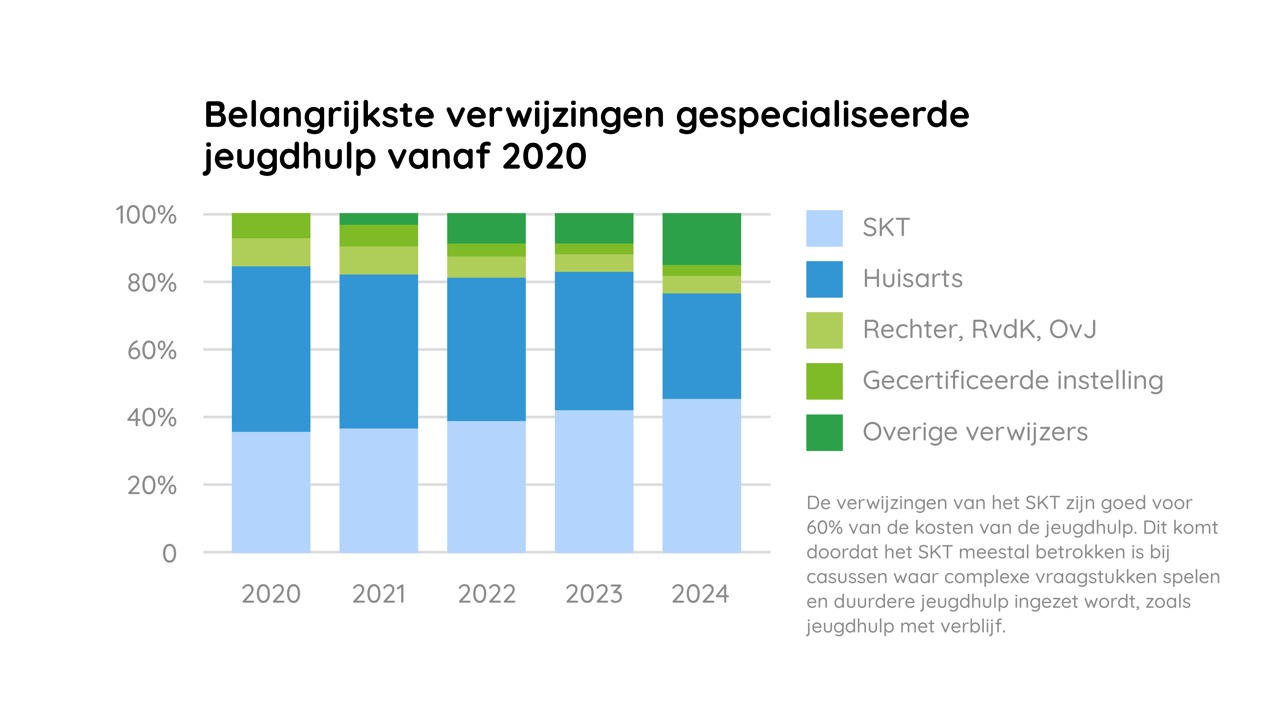 Belangrijkste verwijzingen gespecialiseerde jeugdhulp vanaf 2020

100%
80%
60%
40%
20%
0

2020 2021 2022 2023 2024

SKT
Huisarts
Rechter, RvdK, OvJ
Gecertificeerde instelling
Overige verwijzers

De verwijzingen van het SKT zijn goed voor 60% van de kosten van de jeugdhulp. Dit komt doordat het SKT meestal betrokken is bij casussen waar complexe vraagstukken spelen en duurdere jeugdhulp ingezet wordt, zoals jeugdhulp met verblijf.