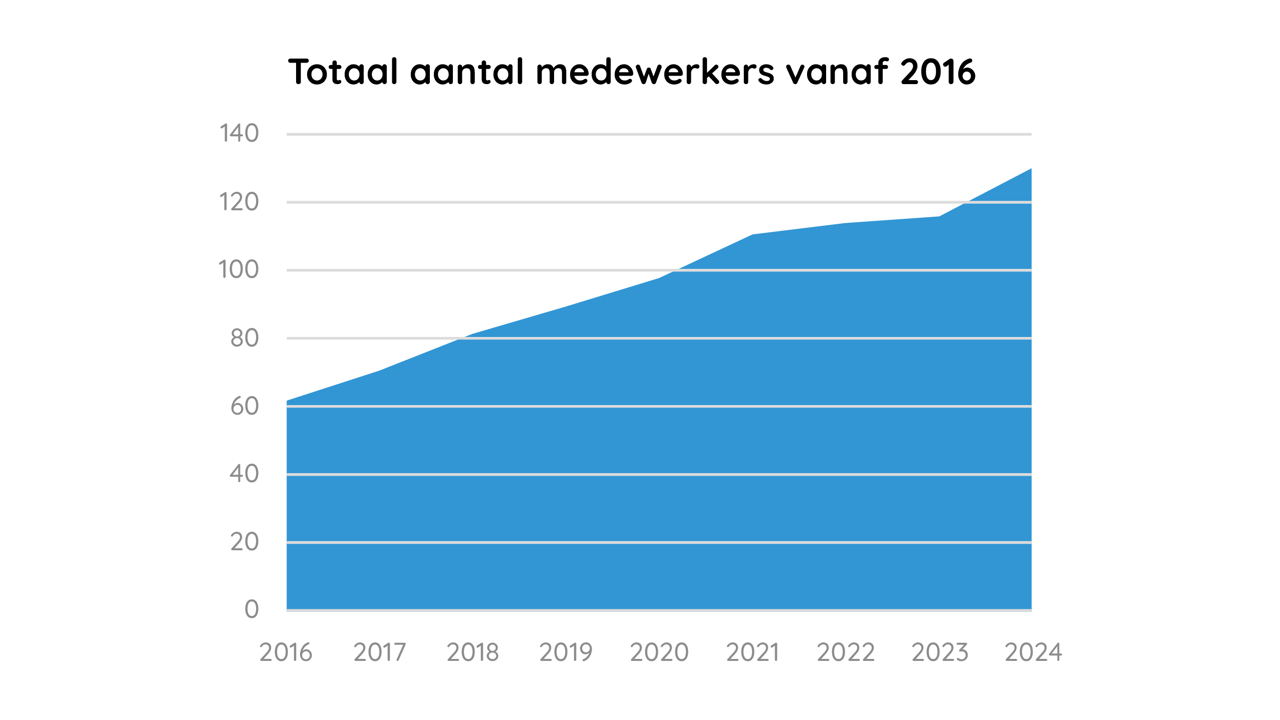 Totaal aantal medewerkers vanaf 2016

140
120
100
80
60
40
20
0

2016 2017 2018 2019 2020 2021 2022 2023 2024