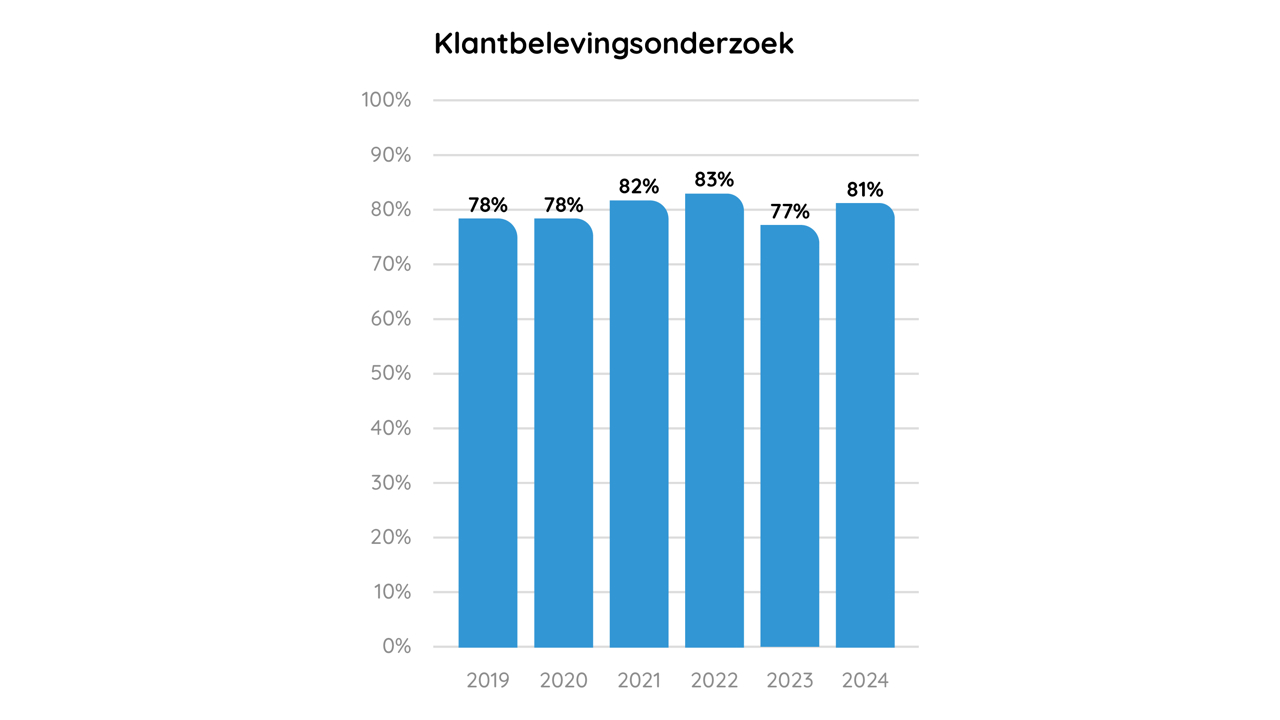 Klantbelevingsonderzoek

100%
90%
80%
70%
60%
50%
40%
30%
20%
10%
0%

78% 78% 82% 83% 77% 81%

2019 2020 2021 2022 2023 2024